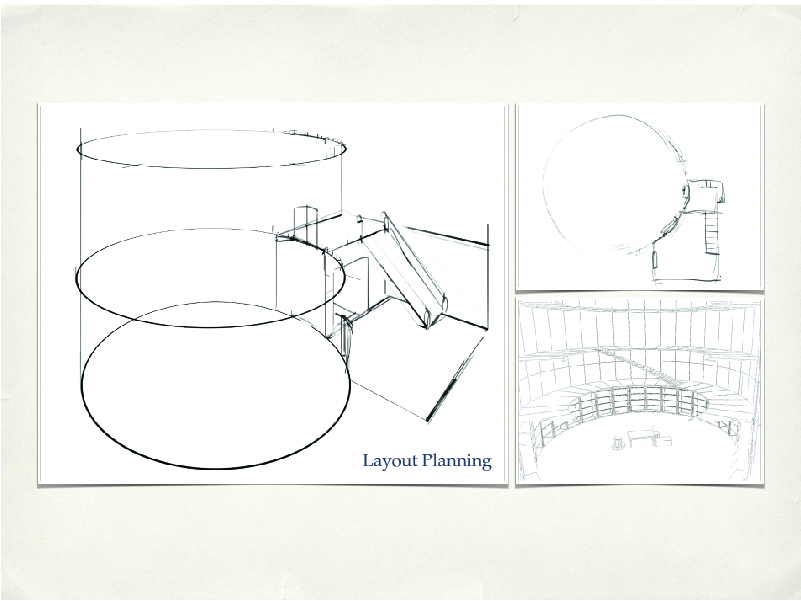 Layout Planning